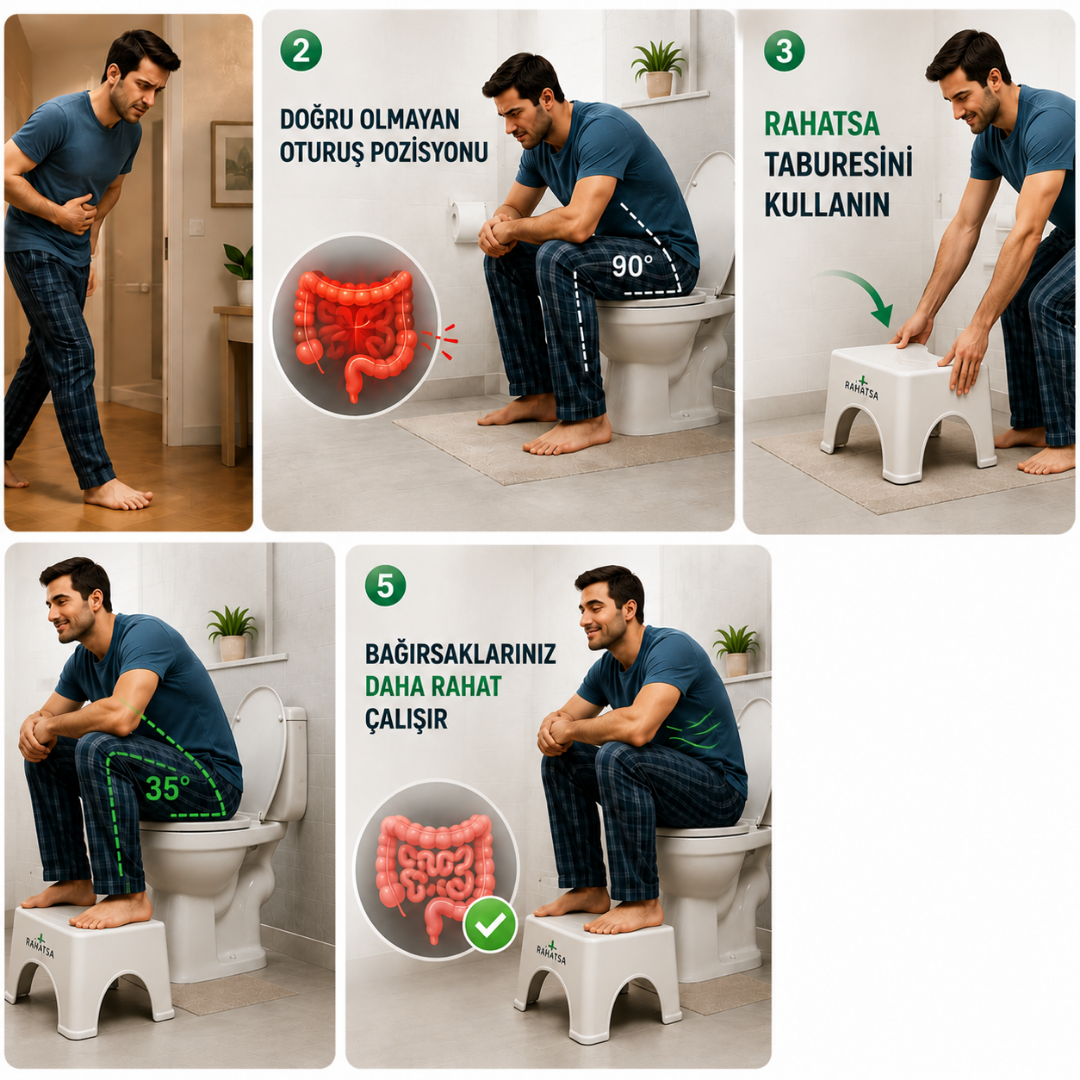 2

DOĞRU OLMAYAN OTURUŞ POZİSYONU

90°

3

RAHATSA TABURESİNİ KULLANIN

RAHATSA

35°

RAHATSA

5

BAĞIRSAKLARINIZ DAHA RAHAT ÇALIŞIR

RAHATSA